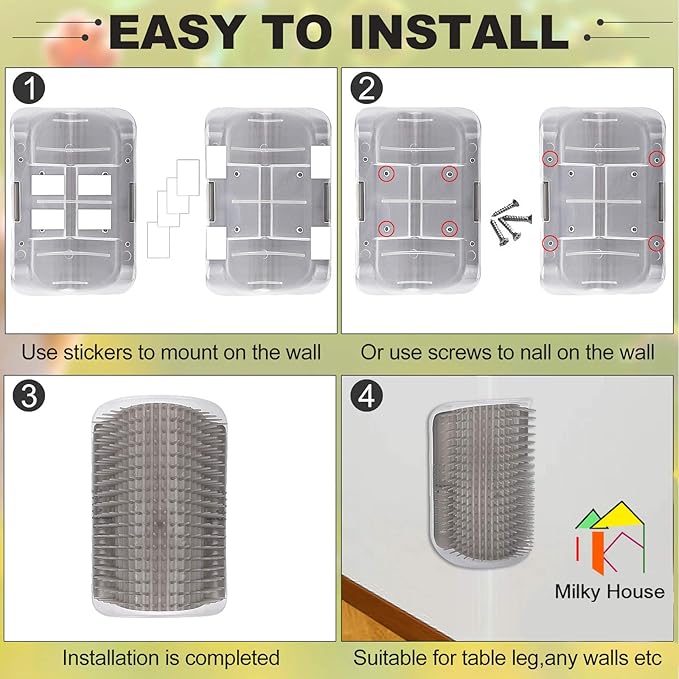 EASY TO INSTALL

1

Use stickers to mount on the wall

2

Or use screws to nall on the wall

3

Installation is completed

4

Milky House

Suitable for table leg,any walls etc