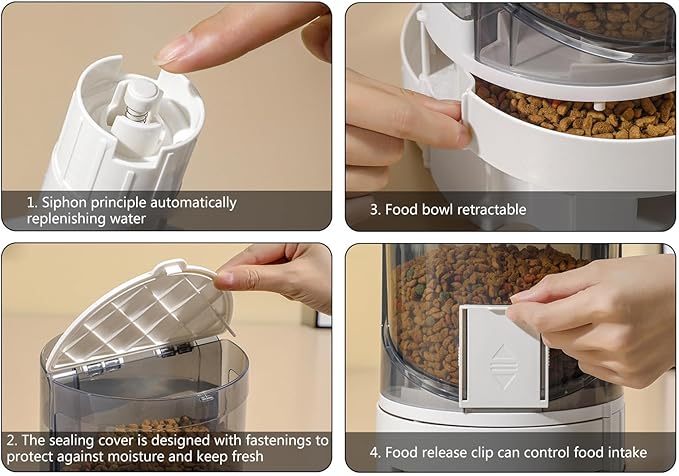 1. Siphon principle automatically replenishing water

3. Food bowl retractable

2. The sealing cover is designed with fastenings to protect against moisture and keep fresh

4. Food release clip can control food intake