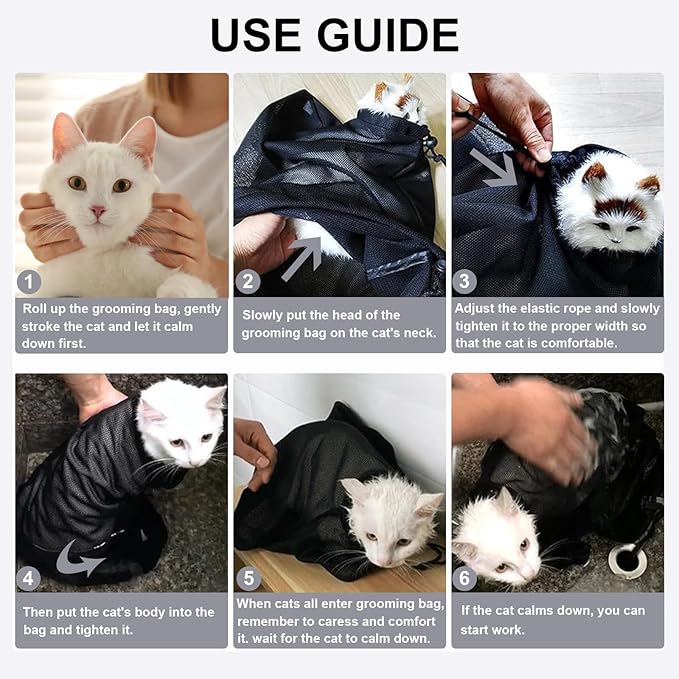 USE GUIDE

1
Roll up the grooming bag, gently stroke the cat and let it calm down first.

2
Slowly put the head of the grooming bag on the cat's neck.

3
Adjust the elastic rope and slowly tighten it to the proper width so that the cat is comfortable.

4
Then put the cat's body into the bag and tighten it.

5
When cats all enter grooming bag, remember to caress and comfort it. wait for the cat to calm down.

6
If the cat calms down, you can start work.