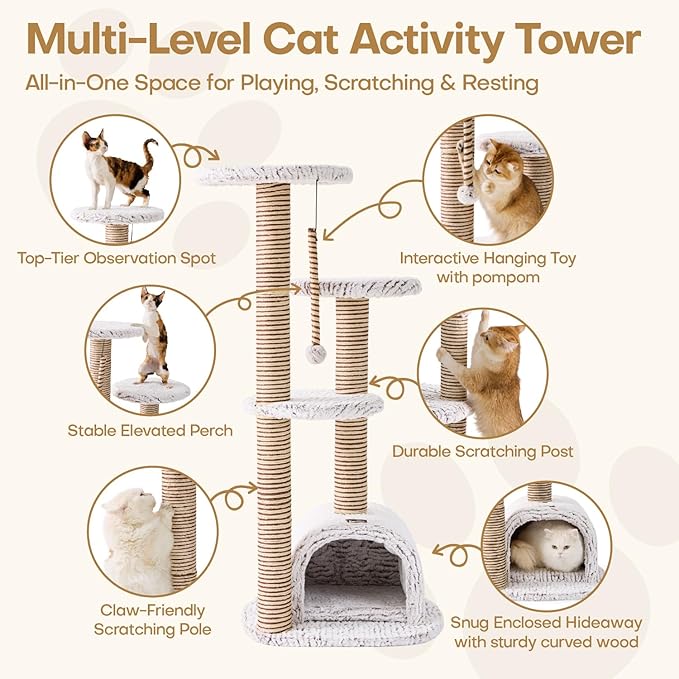 Multi-Level Cat Activity Tower

All-in-One Space for Playing, Scratching & Resting

Top-Tier Observation Spot

Interactive Hanging Toy with pompom

Stable Elevated Perch

Durable Scratching Post

Claw-Friendly Scratching Pole

Snug Enclosed Hideaway with sturdy curved wood