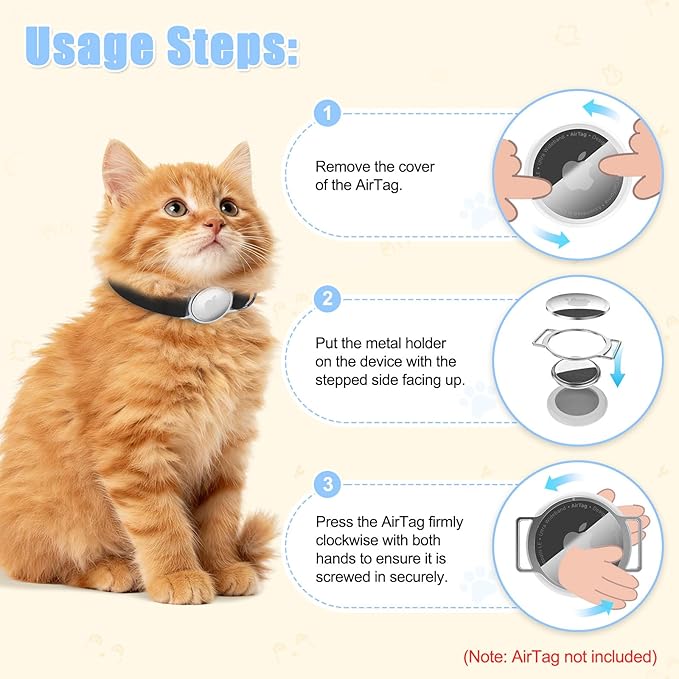 Usage Steps:

1

Remove the cover of the AirTag.

2

Put the metal holder on the device with the stepped side facing up.

3

Press the AirTag firmly clockwise with both hands to ensure it is screwed in securely.

(Note: AirTag not included)