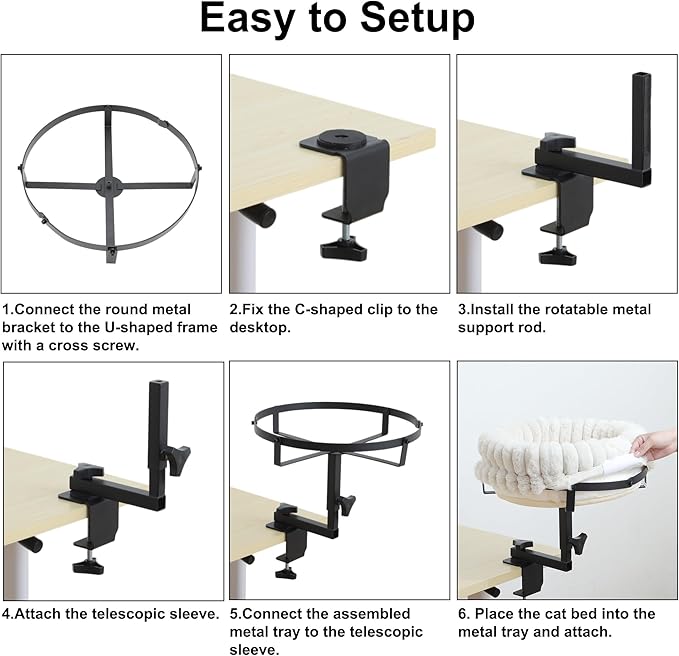 Easy to Setup

1.Connect the round metal bracket to the U-shaped frame with a cross screw.

2.Fix the C-shaped clip to the desktop.

3.Install the rotatable metal support rod.

4.Attach the telescopic sleeve.

5.Connect the assembled metal tray to the telescopic sleeve.

6. Place the cat bed into the metal tray and attach.