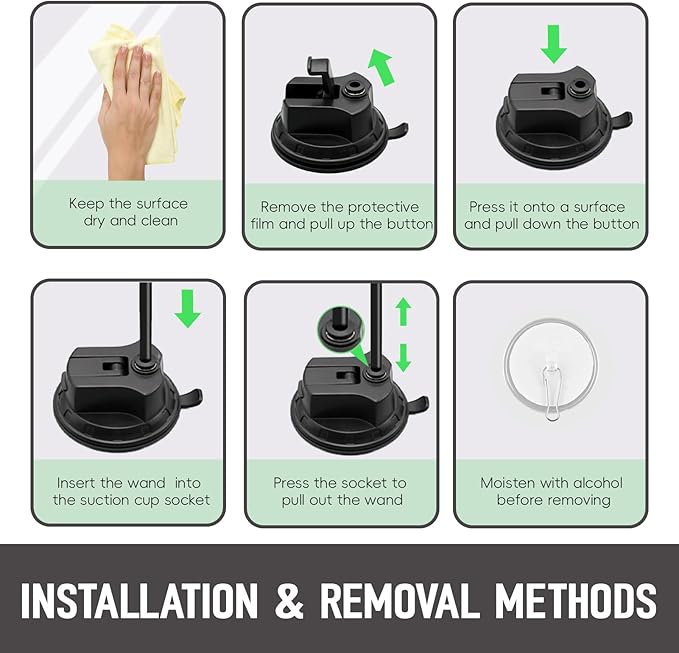 Keep the surface dry and clean

Remove the protective film and pull up the button

Press it onto a surface and pull down the button

Insert the wand into the suction cup socket

Press the socket to pull out the wand

Moisten with alcohol before removing

INSTALLATION & REMOVAL METHODS