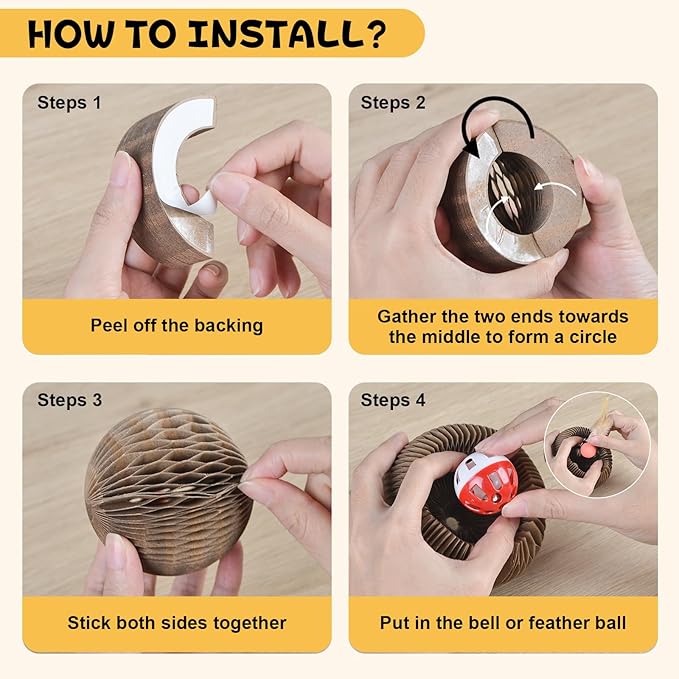 HOW TO INSTALL?

Steps 1

Peel off the backing

Steps 2

Gather the two ends towards the middle to form a circle

Steps 3

Stick both sides together

Steps 4

Put in the bell or feather ball