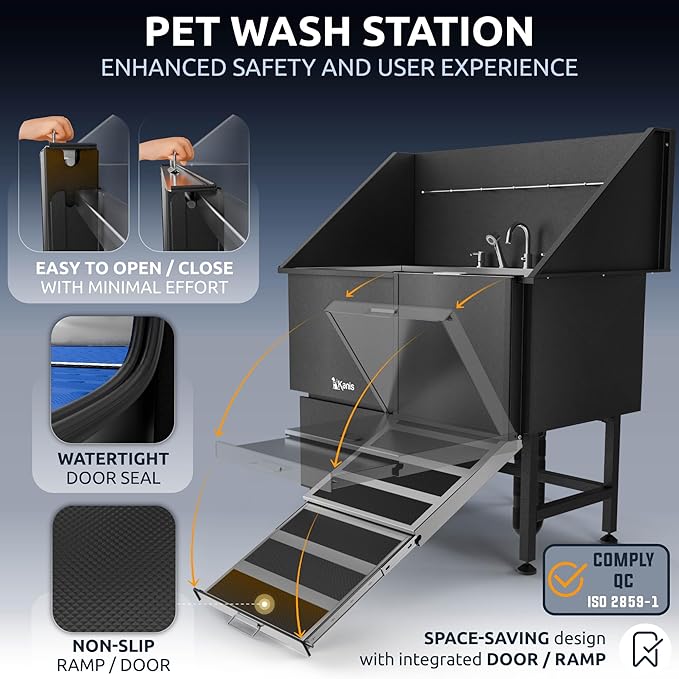 PET WASH STATION
ENHANCED SAFETY AND USER EXPERIENCE

EASY TO OPEN / CLOSE
WITH MINIMAL EFFORT

WATERTIGHT
DOOR SEAL

NON-SLIP
RAMP / DOOR

Kanis

COMPLY
QC
ISO 2859-1

SPACE-SAVING design
with integrated DOOR / RAMP