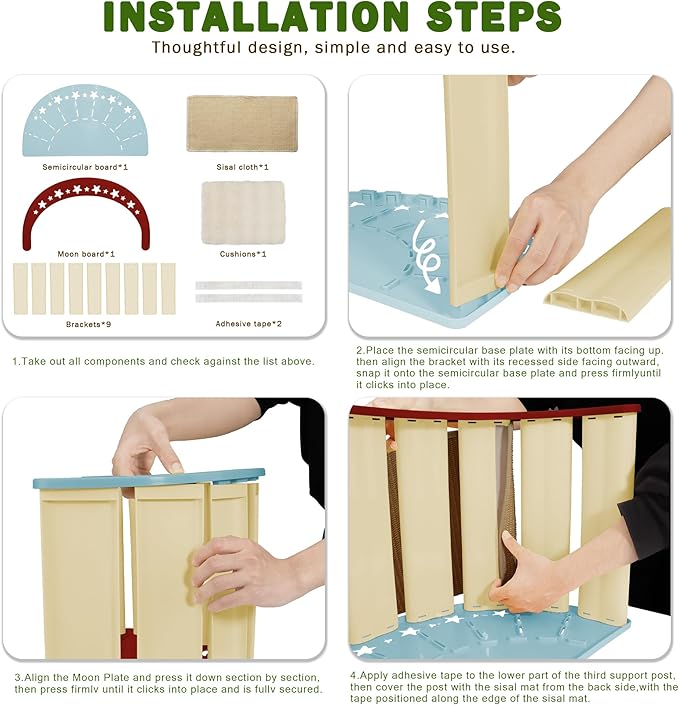 INSTALLATION STEPS

Thoughtful design, simple and easy to use.

Semicircular board*1

Sisal cloth*1

Moon board*1

Cushions*1

Brackets*9

Adhesive tape*2

1.Take out all components and check against the list above.

2.Place the semicircular base plate with its bottom facing up. then align the bracket with its recessed side facing outward, snap it onto the semicircular base plate and press firmlyuntil it clicks into place.

3.Align the Moon Plate and press it down section by section, then press firmlv until it clicks into place and is fullv secured.

4.Apply adhesive tape to the lower part of the third support post, then cover the post with the sisal mat from the back side,with the tape positioned along the edge of the sisal mat.