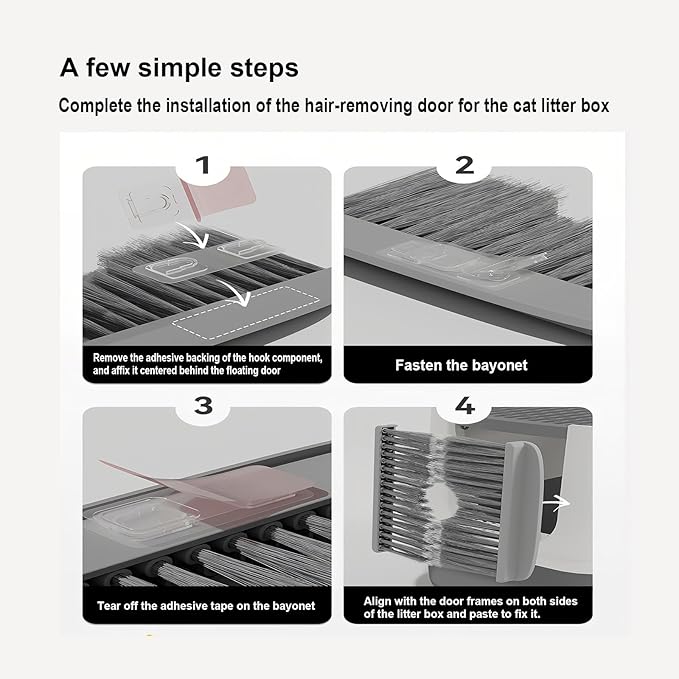 A few simple steps

Complete the installation of the hair-removing door for the cat litter box

1

Remove the adhesive backing of the hook component, and affix it centered behind the floating door

2

Fasten the bayonet

3

Tear off the adhesive tape on the bayonet

4

Align with the door frames on both sides of the litter box and paste to fix it.