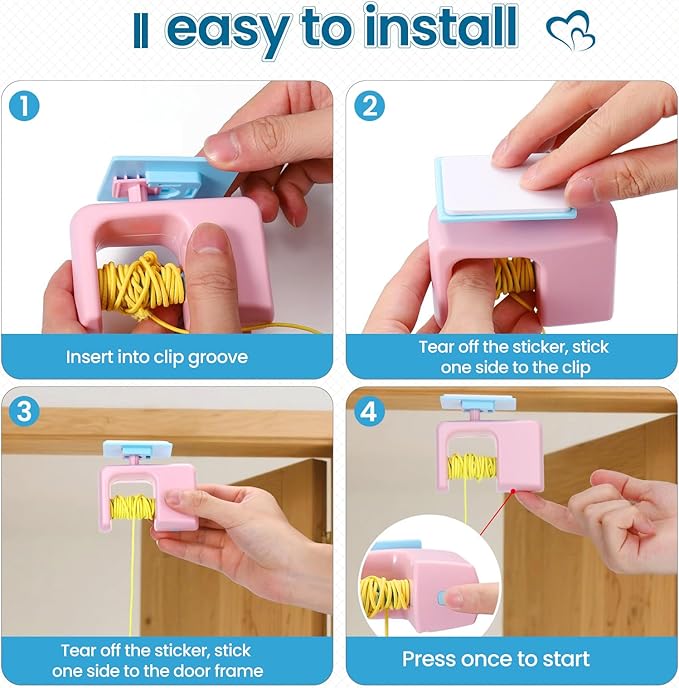 easy to install

1

Insert into clip groove

2

Tear off the sticker, stick one side to the clip

3

Tear off the sticker, stick one side to the door frame

4

Press once to start