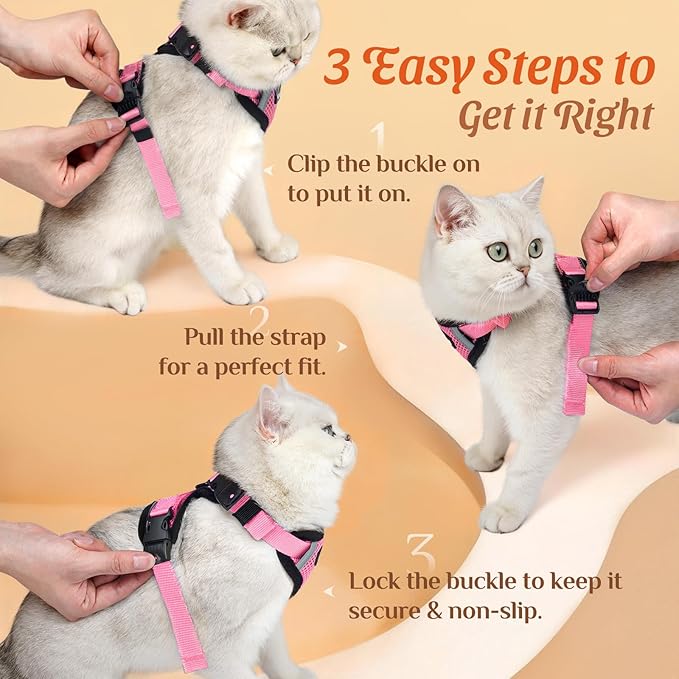 3 Easy Steps to Get it Right

1
Clip the buckle on to put it on.

2
Pull the strap for a perfect fit.

3
Lock the buckle to keep it secure & non-slip.