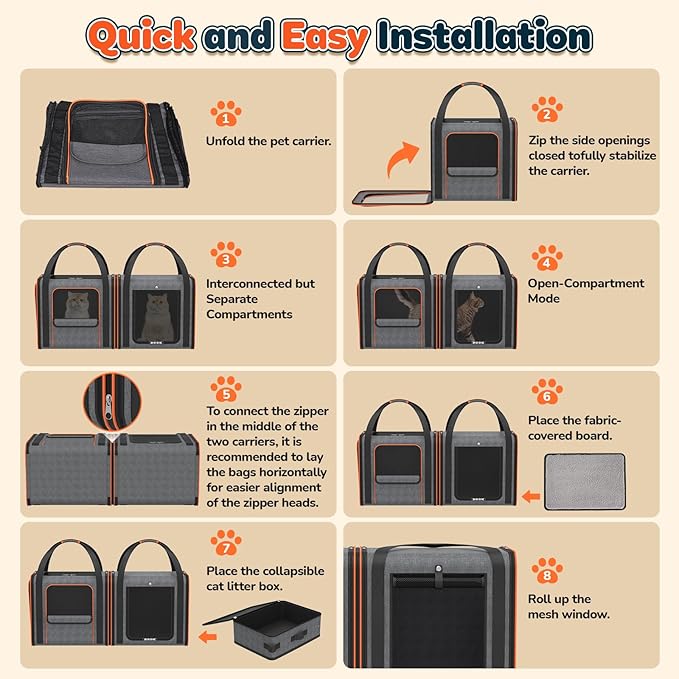 Quick and Easy Installation

1
Unfold the pet carrier.

2
Zip the side openings closed tofully stabilize the carrier.

3
Interconnected but Separate Compartments

4
Open-Compartment Mode

5
To connect the zipper in the middle of the two carriers, it is recommended to lay the bags horizontally for easier alignment of the zipper heads.

6
Place the fabric-covered board.

7
Place the collapsible cat litter box.

8
Roll up the mesh window.