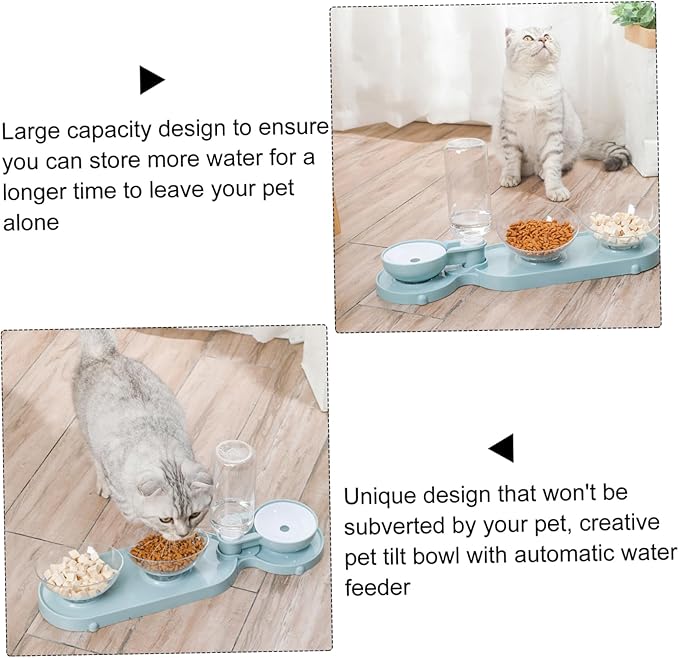 Large capacity design to ensure you can store more water for a longer time to leave your pet alone

Unique design that won't be subverted by your pet, creative pet tilt bowl with automatic water feeder