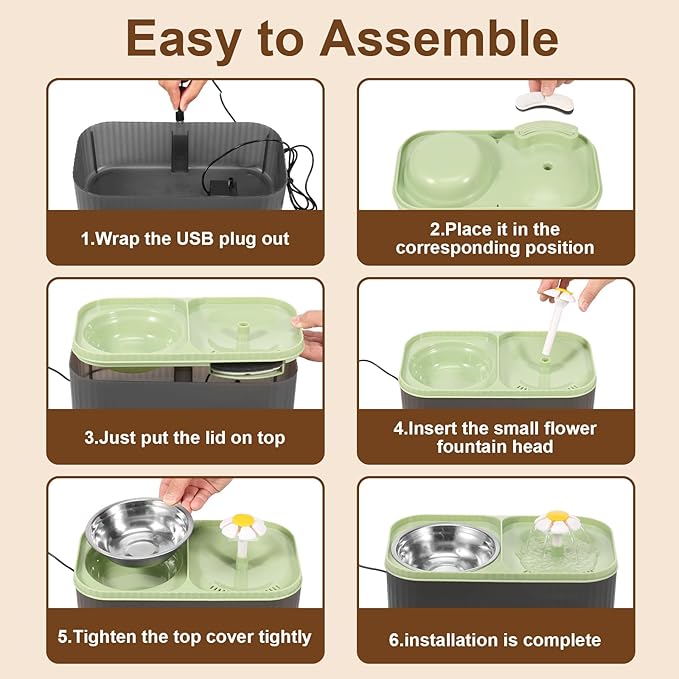 Easy to Assemble

1.Wrap the USB plug out

2.Place it in the corresponding position

3.Just put the lid on top

4.Insert the small flower fountain head

5.Tighten the top cover tightly

6.installation is complete