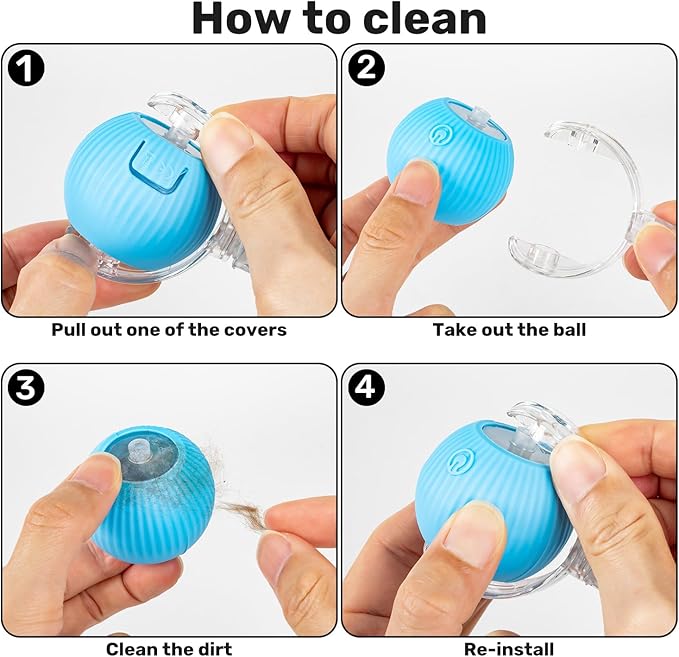 How to clean

1

Pull out one of the covers

2

Take out the ball

3

Clean the dirt

4

Re-install