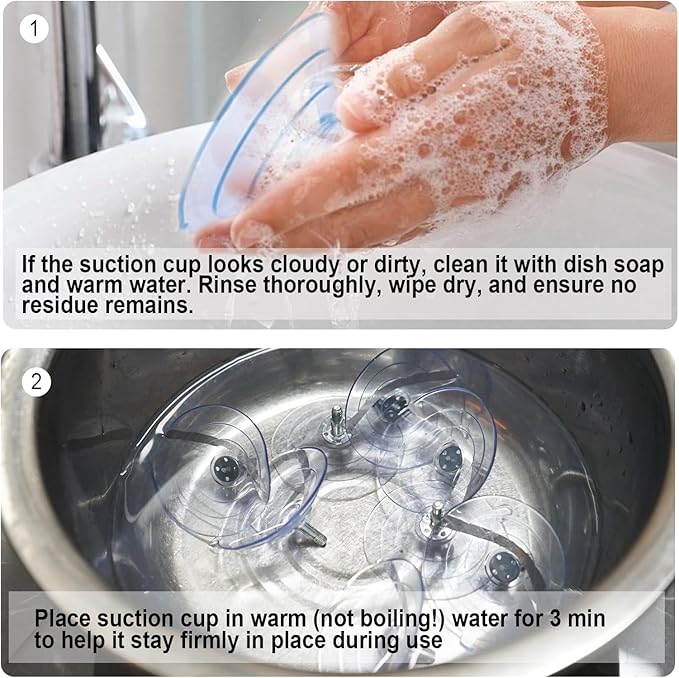 1

If the suction cup looks cloudy or dirty, clean it with dish soap and warm water. Rinse thoroughly, wipe dry, and ensure no residue remains.

2

Place suction cup in warm (not boiling!) water for 3 min to help it stay firmly in place during use