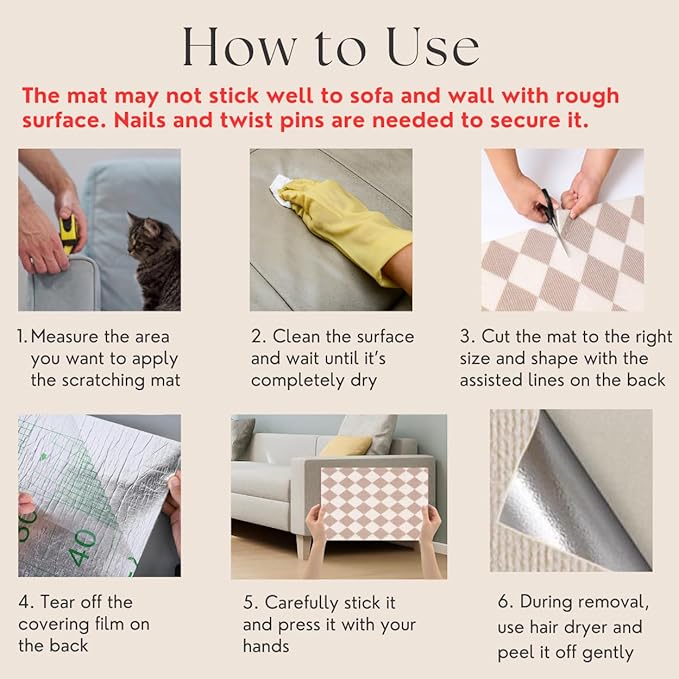 How to Use

The mat may not stick well to sofa and wall with rough surface. Nails and twist pins are needed to secure it.

1. Measure the area you want to apply the scratching mat

2. Clean the surface and wait until it's completely dry

3. Cut the mat to the right size and shape with the assisted lines on the back

40

4. Tear off the covering film on the back

5. Carefully stick it and press it with your hands

6. During removal, use hair dryer and peel it off gently