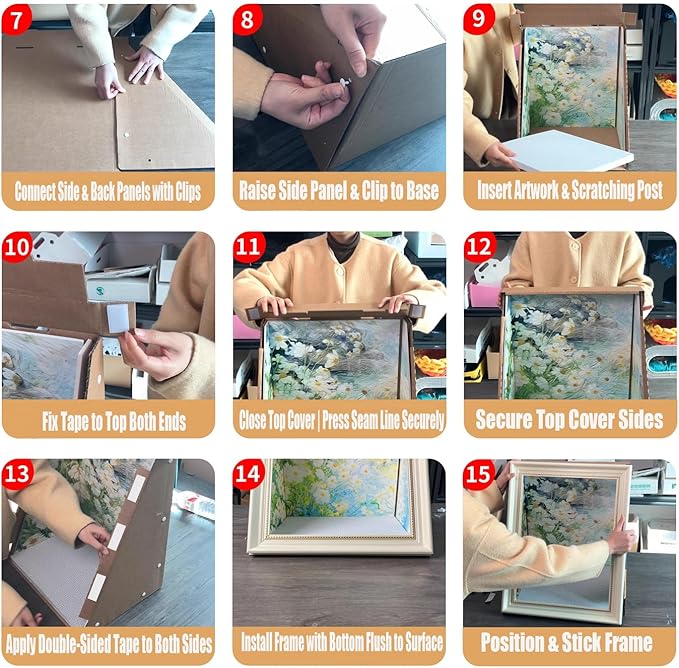 7
Connect Side & Back Panels with Clips

8
Raise Side Panel & Clip to Base

9
Insert Artwork & Scratching Post

10
Fix Tape to Top Both Ends

11
Close Top Cover | Press Seam Line Securely

12
Secure Top Cover Sides

13
Apply Double-Sided Tape to Both Sides

14
Install Frame with Bottom Flush to Surface

15
Position & Stick Frame