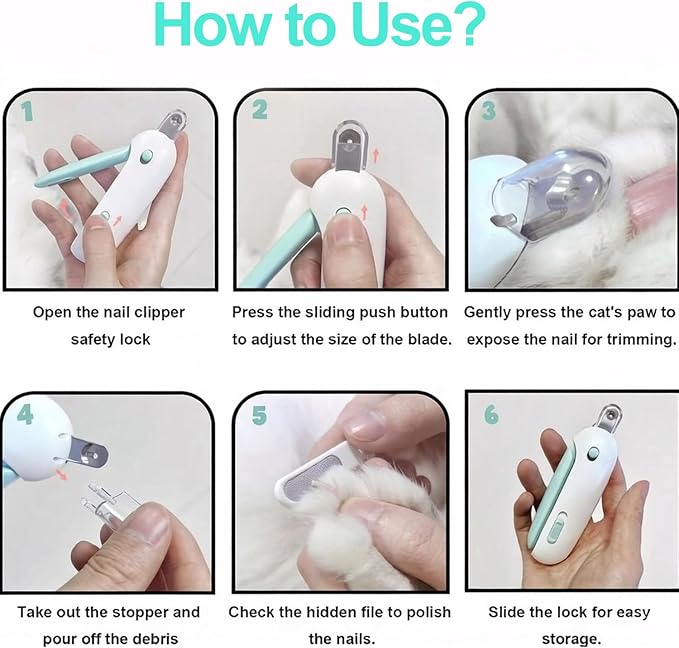 How to Use?

1

Open the nail clipper safety lock

2

Press the sliding push button to adjust the size of the blade.

3

Gently press the cat's paw to expose the nail for trimming.

4

Take out the stopper and pour off the debris

5

Check the hidden file to polish the nails.

6

Slide the lock for easy storage.