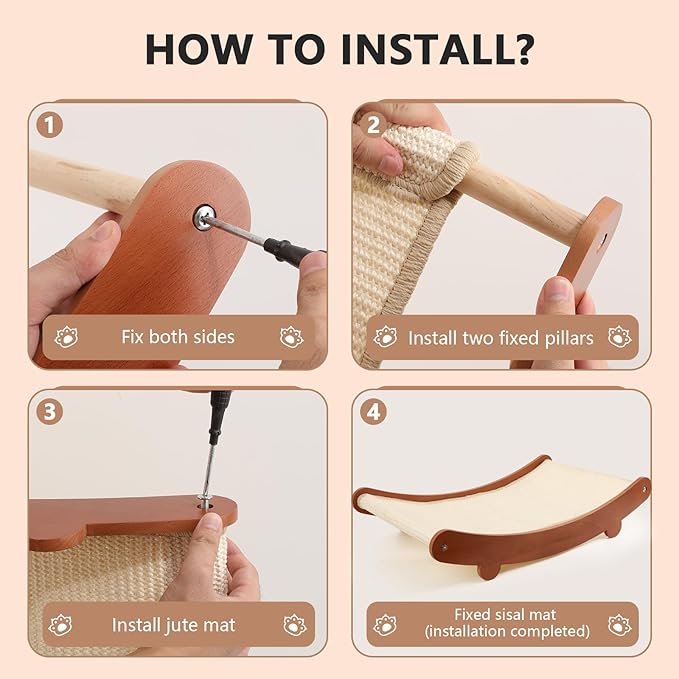 HOW TO INSTALL?

1
Fix both sides

2
Install two fixed pillars

3
Install jute mat

4
Fixed sisal mat
(installation completed)