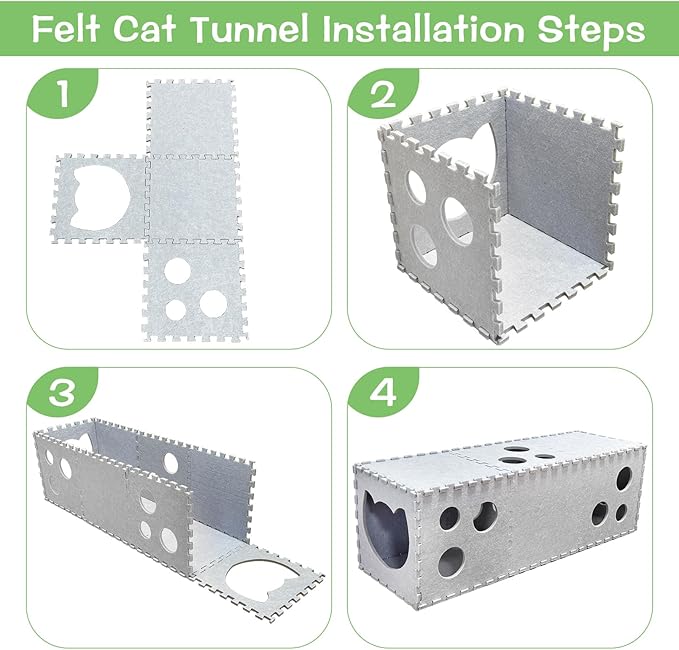 Felt Cat Tunnel Installation Steps

1

2

3

4