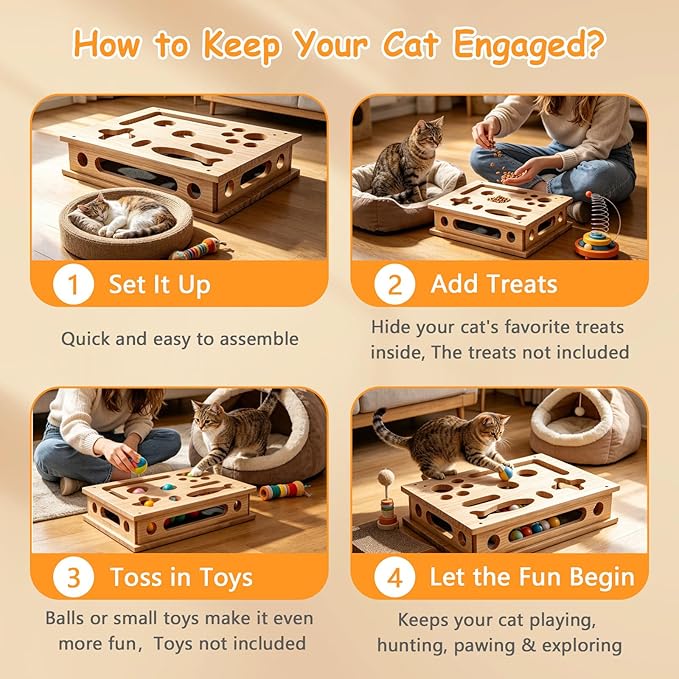 How to Keep Your Cat Engaged?

1 Set It Up

Quick and easy to assemble

2 Add Treats

Hide your cat's favorite treats inside, The treats not included

3 Toss in Toys

Balls or small toys make it even more fun, Toys not included

4 Let the Fun Begin

Keeps your cat playing, hunting, pawing & exploring