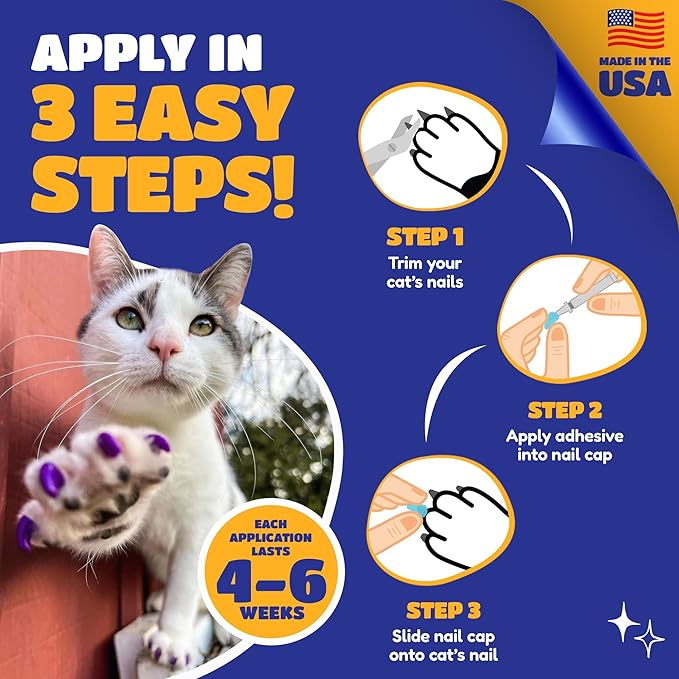 APPLY IN 3 EASY STEPS!

MADE IN THE USA

STEP 1
Trim your cat's nails

STEP 2
Apply adhesive into nail cap

STEP 3
Slide nail cap onto cat's nail

EACH APPLICATION LASTS 4-6 WEEKS