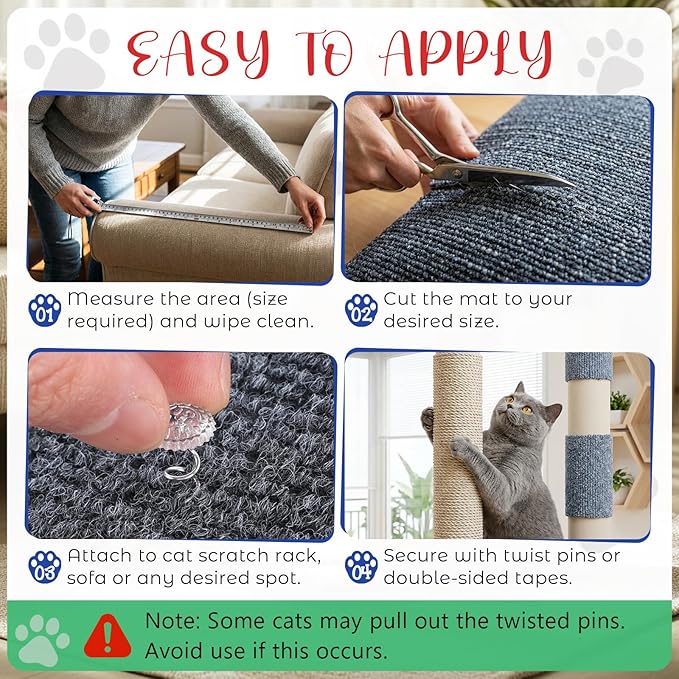 EASY TO APPLY

01 Measure the area (size required) and wipe clean.

02 Cut the mat to your desired size.

03 Attach to cat scratch rack, sofa or any desired spot.

04 Secure with twist pins or double-sided tapes.

Note: Some cats may pull out the twisted pins. Avoid use if this occurs.