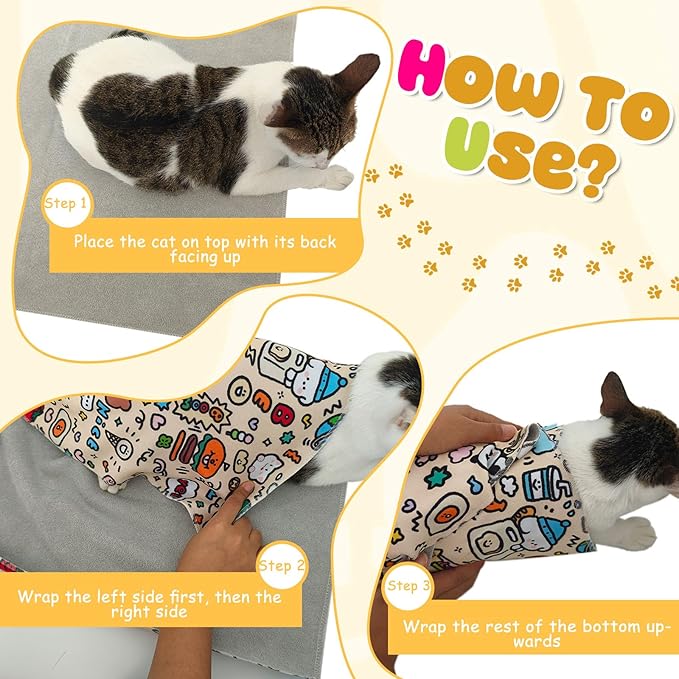 HOW TO USE?

Step 1

Place the cat on top with its back facing up

Step 2

Wrap the left side first, then the right side

Step 3

Wrap the rest of the bottom upwards