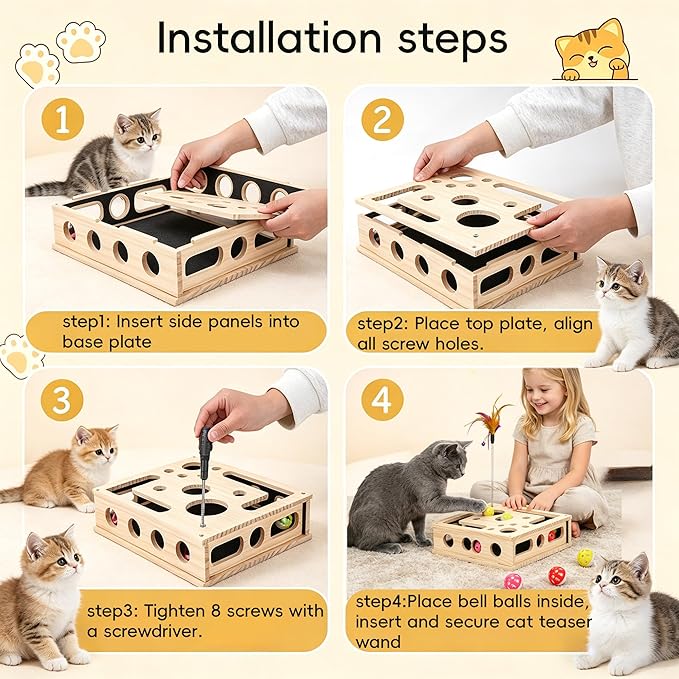 Installation steps

1

step1: Insert side panels into base plate

2

step2: Place top plate, align all screw holes.

3

step3: Tighten 8 screws with a screwdriver.

4

step4:Place bell balls inside, insert and secure cat teaser wand