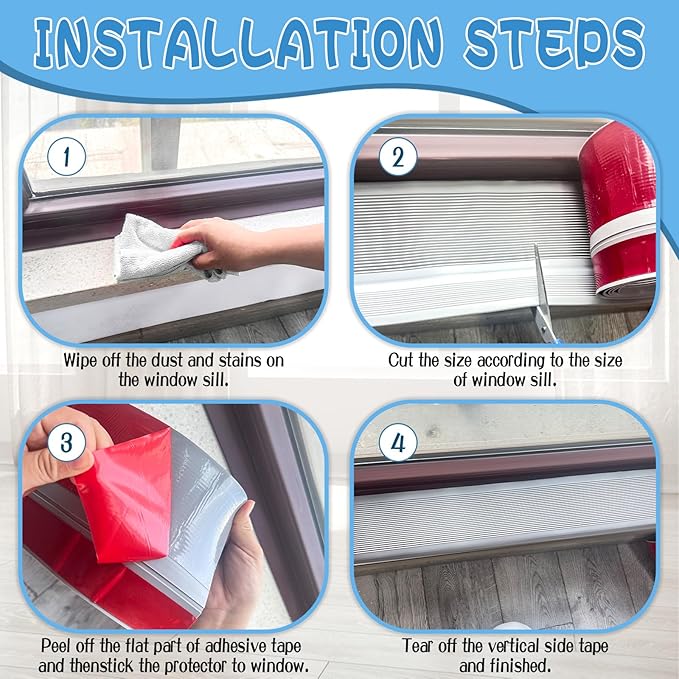 INSTALLATION STEPS

1

Wipe off the dust and stains on the window sill.

2

Cut the size according to the size of window sill.

3

Peel off the flat part of adhesive tape and thenstick the protector to window.

4

Tear off the vertical side tape and finished.