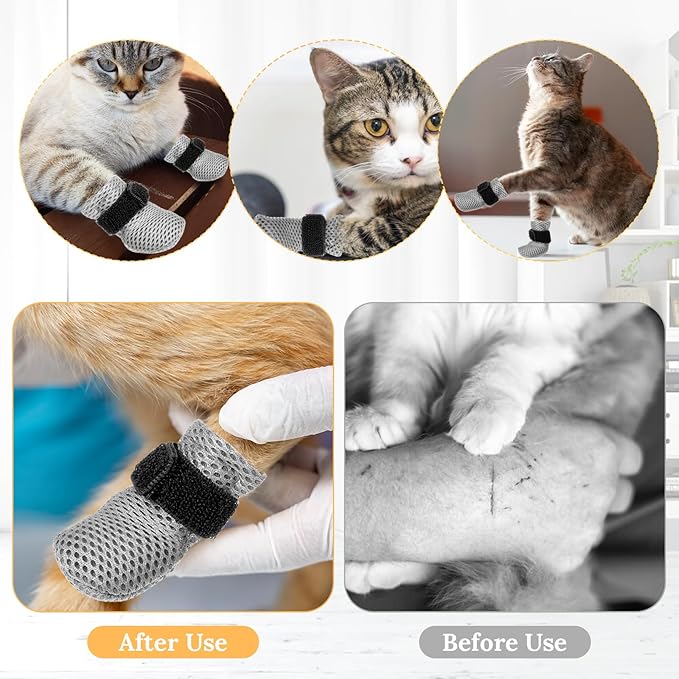 After Use

Before Use