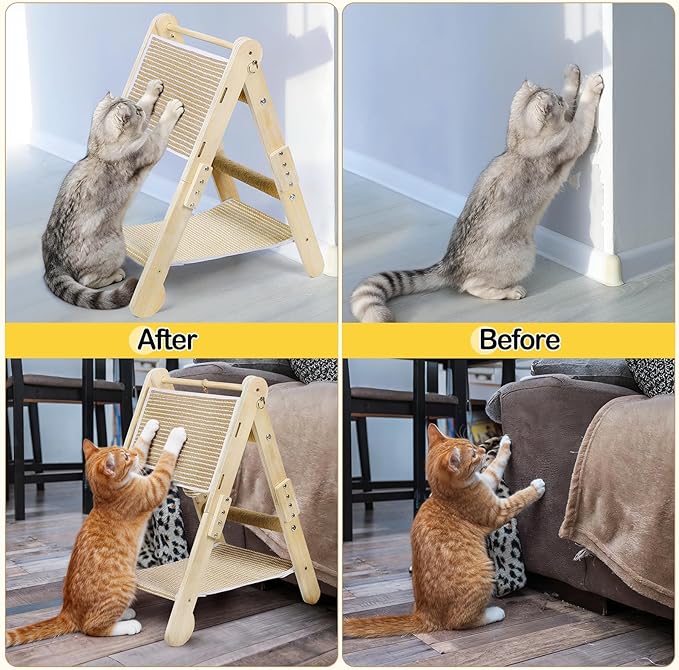 After

Before