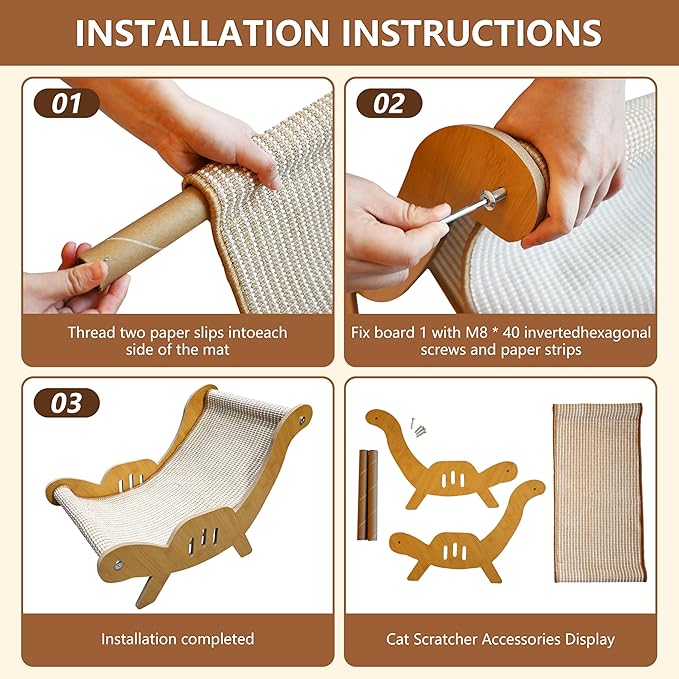 INSTALLATION INSTRUCTIONS

01

Thread two paper slips intoeach side of the mat

02

Fix board 1 with M8 * 40 invertedhexagonal screws and paper strips

03

Installation completed

Cat Scratcher Accessories Display