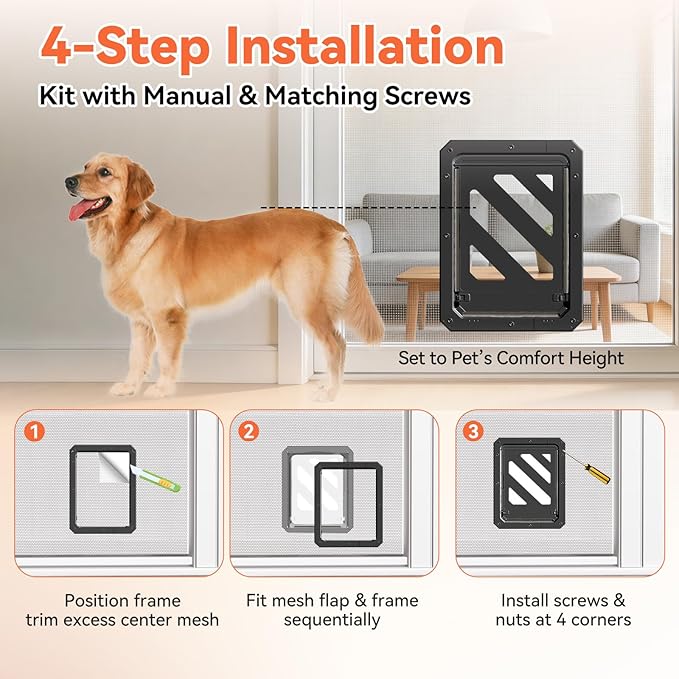 4-Step Installation

Kit with Manual & Matching Screws

Set to Pet's Comfort Height

1

Position frame trim excess center mesh

2

Fit mesh flap & frame sequentially

3

Install screws & nuts at 4 corners