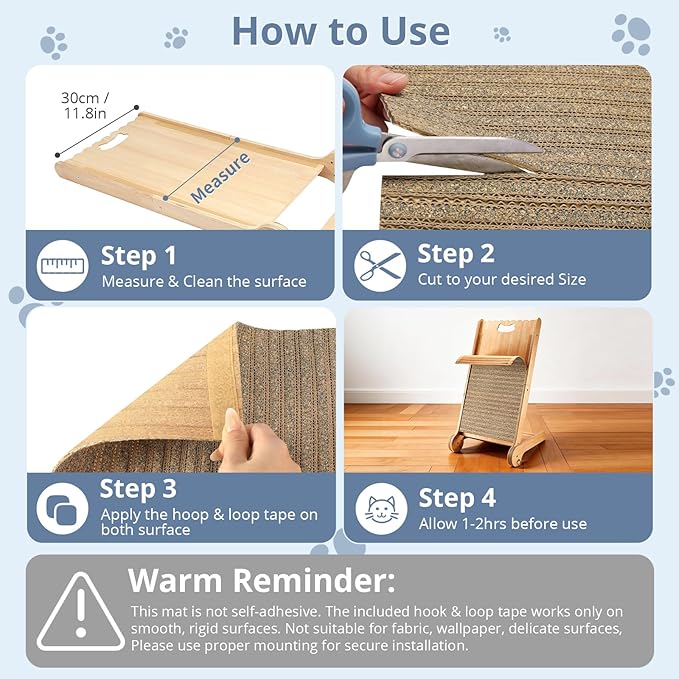 How to Use

30cm / 11.8in

Measure

Step 1
Measure & Clean the surface

Step 2
Cut to your desired Size

Step 3
Apply the hoop & loop tape on both surface

Step 4
Allow 1-2hrs before use

Warm Reminder:
This mat is not self-adhesive. The included hook & loop tape works only on smooth, rigid surfaces. Not suitable for fabric, wallpaper, delicate surfaces, Please use proper mounting for secure installation.