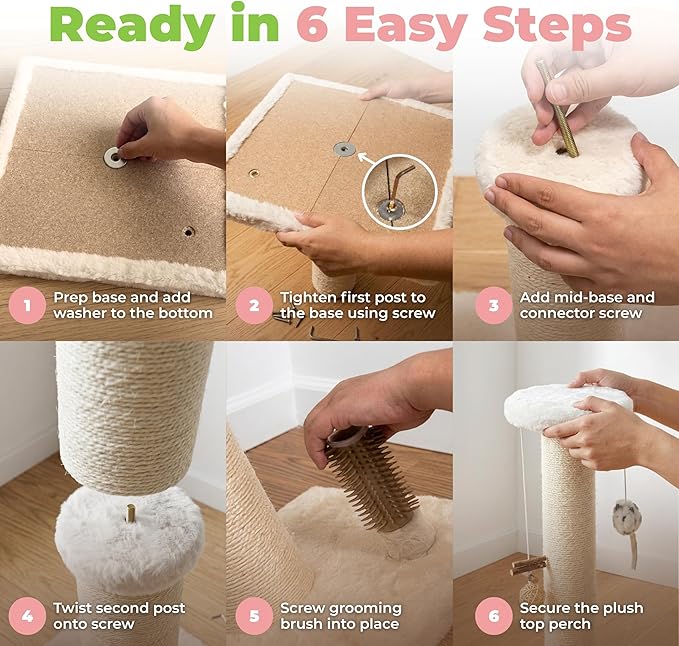 Ready in 6 Easy Steps

1 Prep base and add washer to the bottom

2 Tighten first post to the base using screw

3 Add mid-base and connector screw

4 Twist second post onto screw

5 Screw grooming brush into place

6 Secure the plush top perch