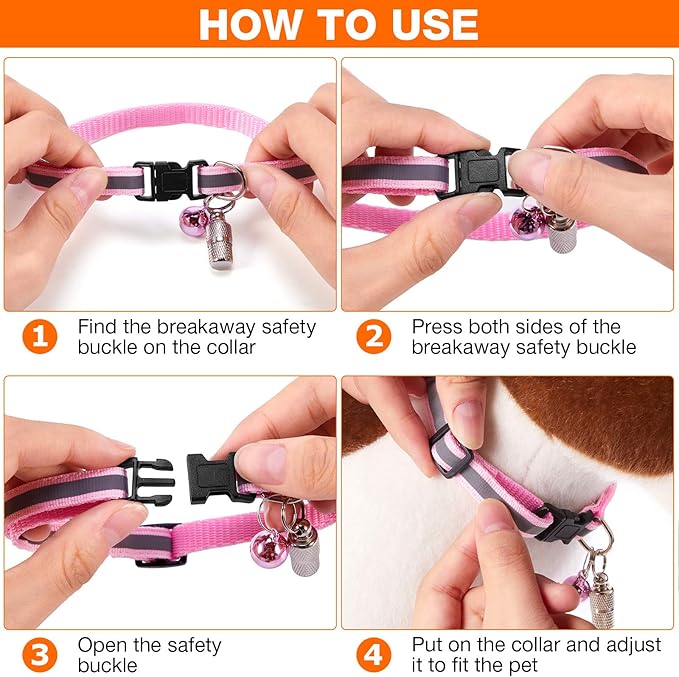 HOW TO USE

1 Find the breakaway safety buckle on the collar

2 Press both sides of the breakaway safety buckle

3 Open the safety buckle

4 Put on the collar and adjust it to fit the pet