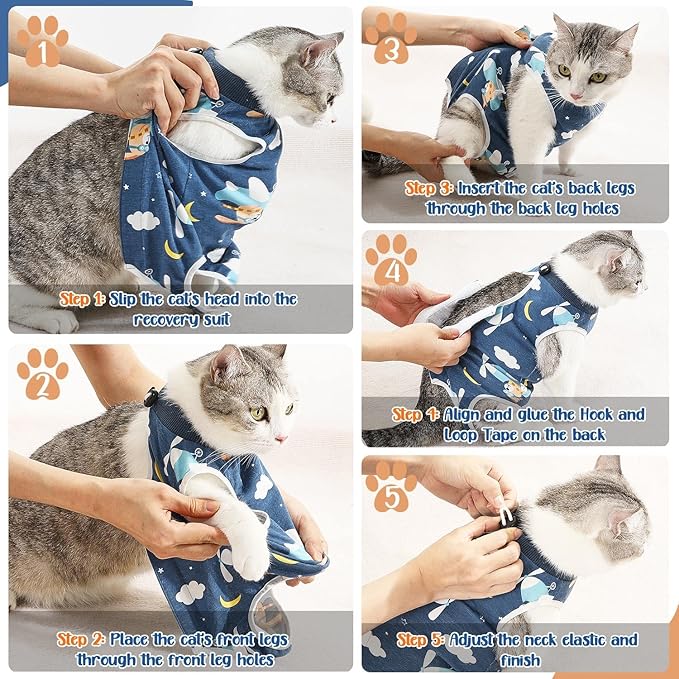 1

Step 1: Slip the cat's head into the recovery suit

2

Step 2: Place the cat's front legs through the front leg holes

3

Step 3: Insert the cat's back legs through the back leg holes

4

Step 4: Align and glue the Hook and Loop Tape on the back

5

Step 5: Adjust the neck elastic and finish