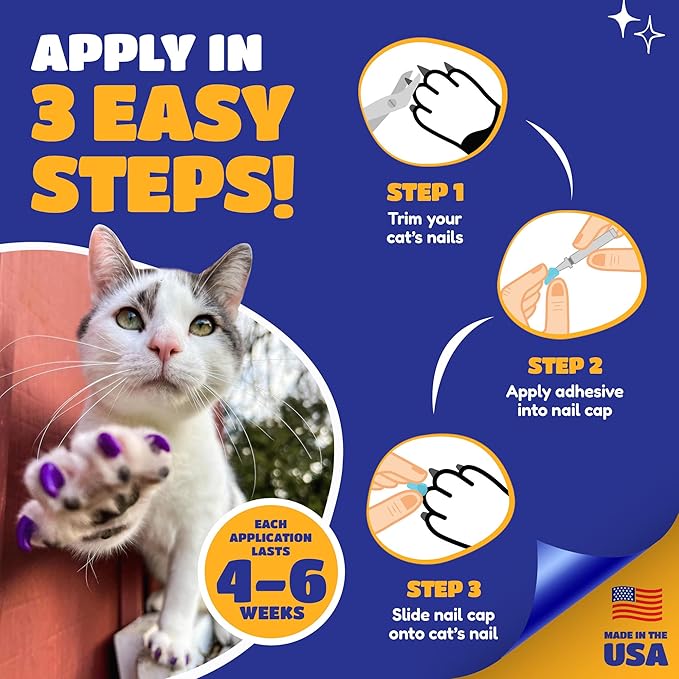 APPLY IN 3 EASY STEPS!

STEP 1
Trim your cat's nails

STEP 2
Apply adhesive into nail cap

STEP 3
Slide nail cap onto cat's nail

EACH APPLICATION LASTS 4-6 WEEKS

MADE IN THE USA