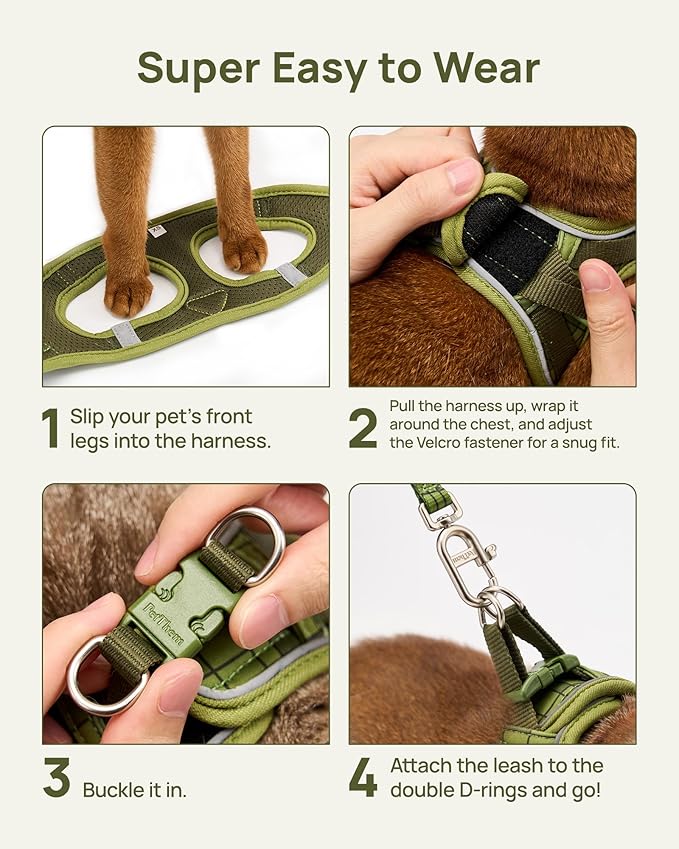 Super Easy to Wear

XS

1 Slip your pet's front legs into the harness.

2 Pull the harness up, wrap it around the chest, and adjust the Velcro fastener for a snug fit.

PetThem

3 Buckle it in.

PetThem

4 Attach the leash to the double D-rings and go!