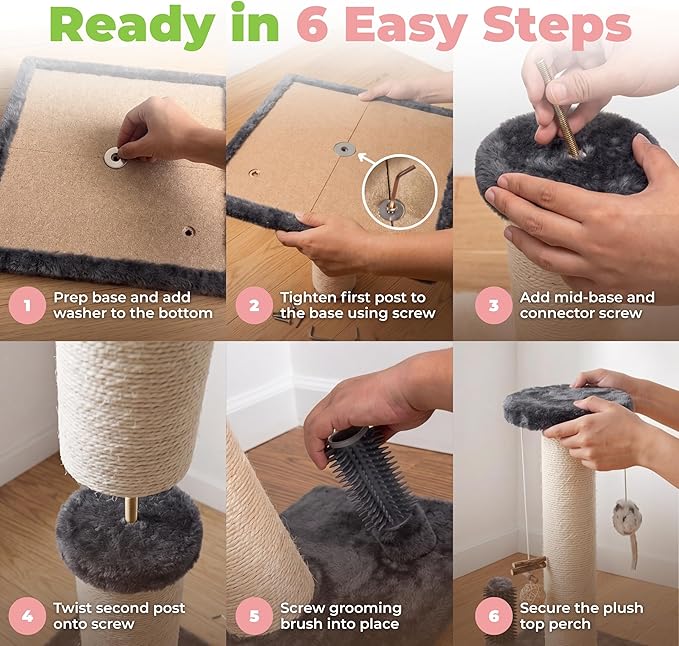 Ready in 6 Easy Steps

1 Prep base and add washer to the bottom

2 Tighten first post to the base using screw

3 Add mid-base and connector screw

4 Twist second post onto screw

5 Screw grooming brush into place

6 Secure the plush top perch