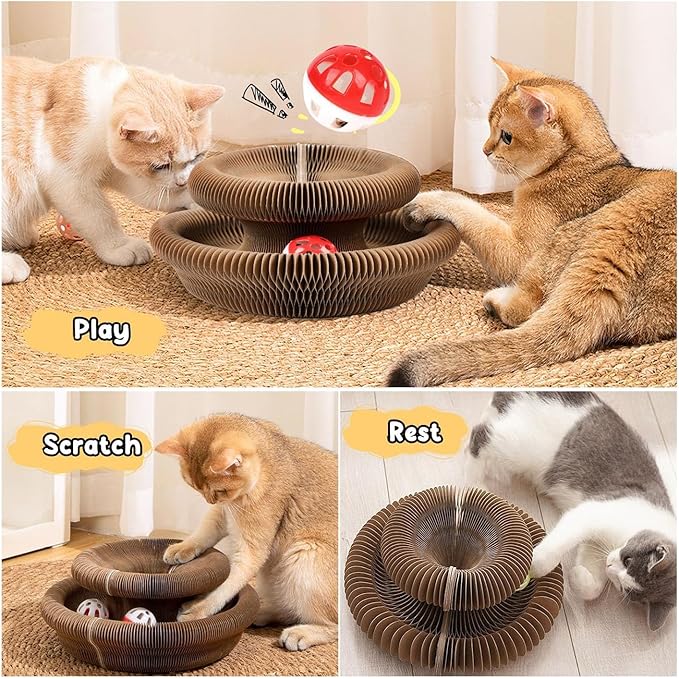 Play

Scratch

Rest