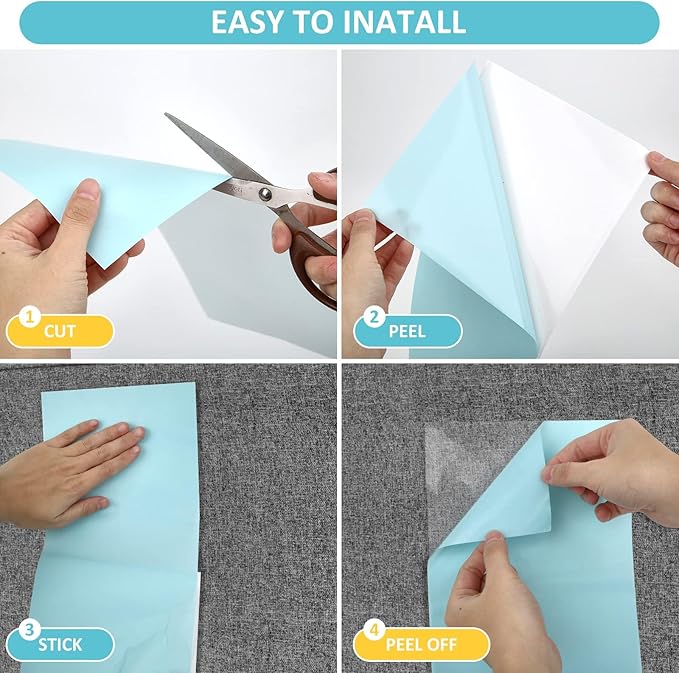 EASY TO INATALL

1 CUT

2 PEEL

3 STICK

4 PEEL OFF