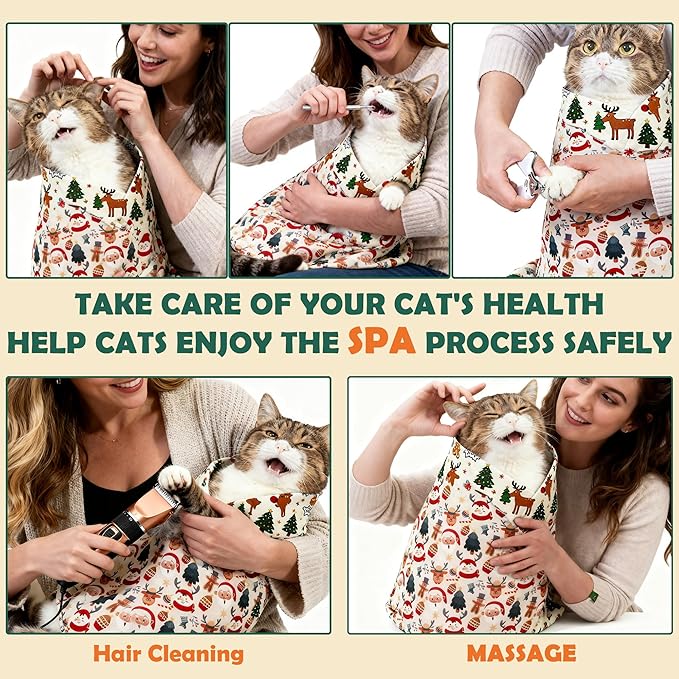 TAKE CARE OF YOUR CAT'S HEALTH
HELP CATS ENJOY THE SPA PROCESS SAFELY

Hair Cleaning

MASSAGE